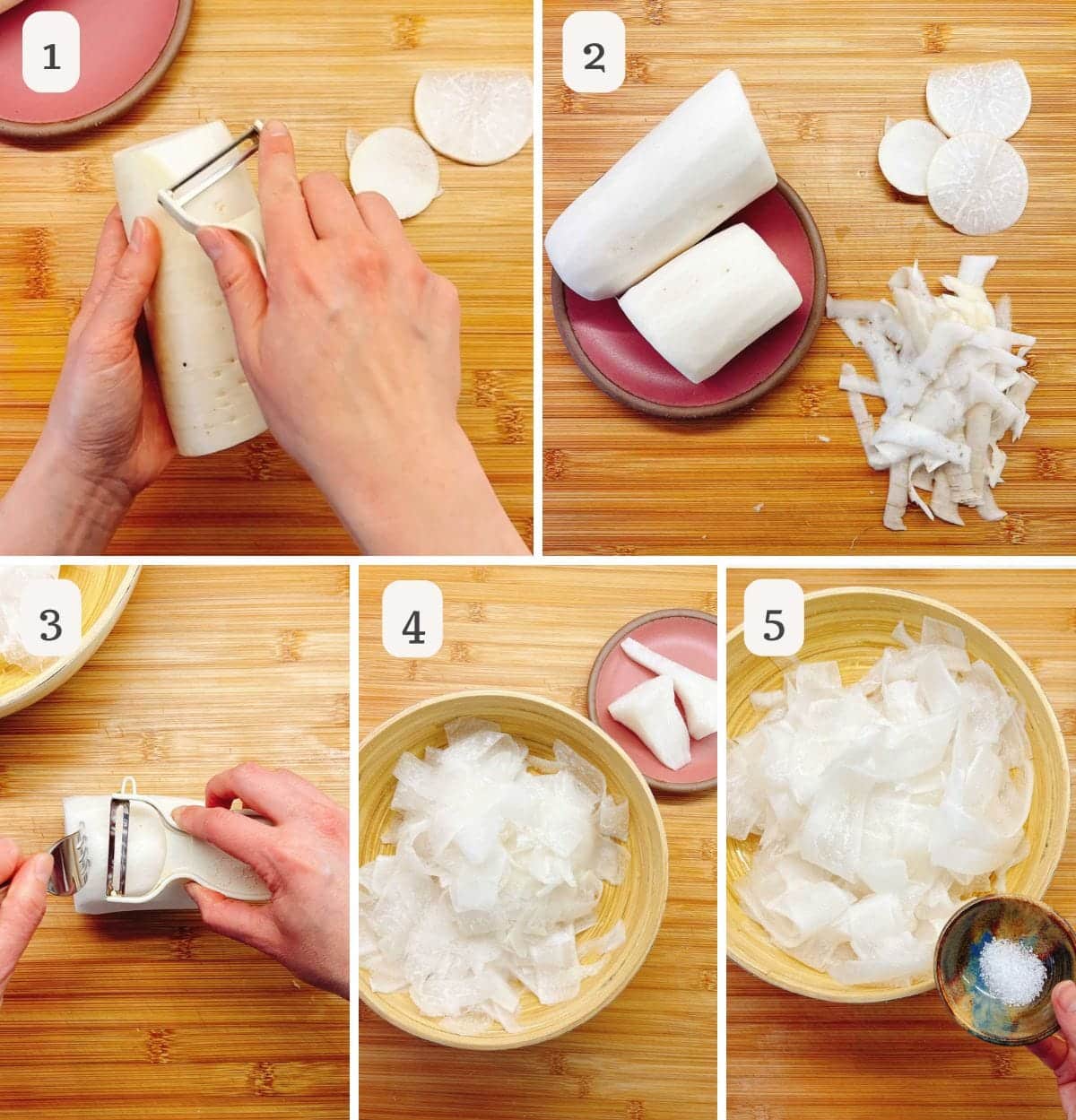 1

2

3

4

5