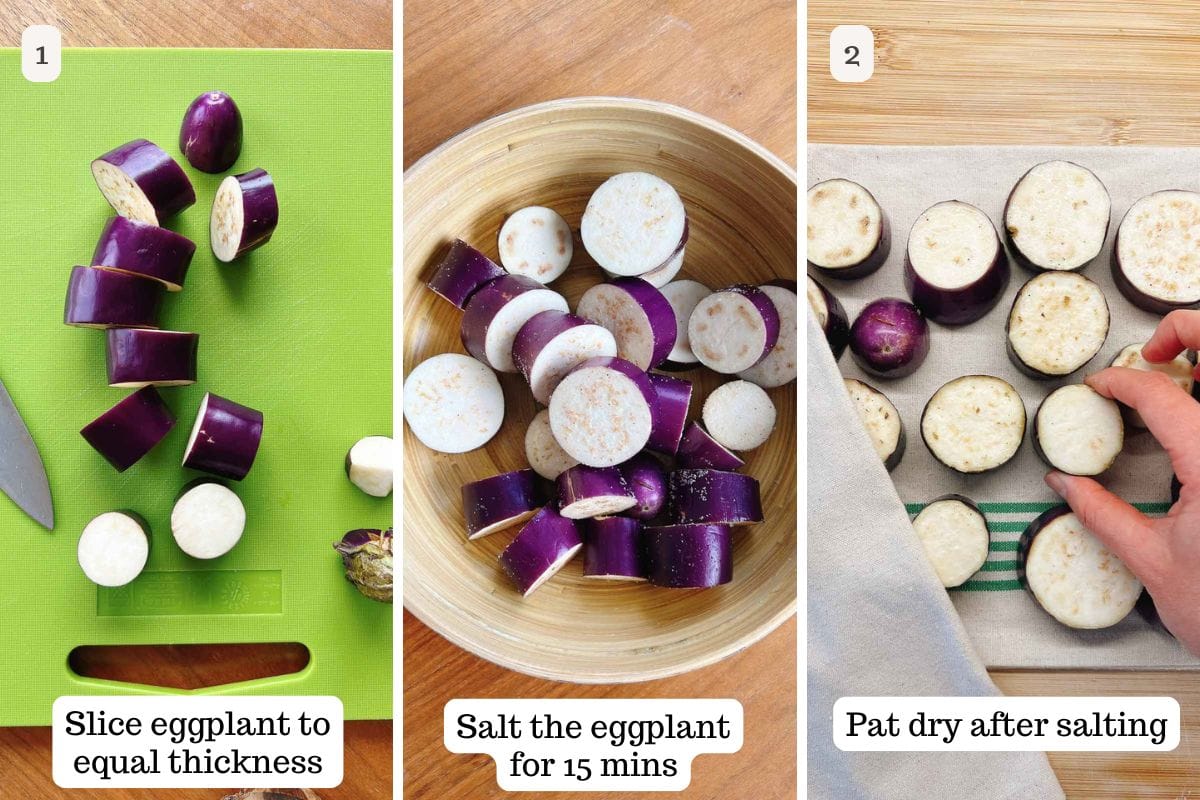 1

Slice eggplant to equal thickness

Salt the eggplant for 15 mins

2

Pat dry after salting