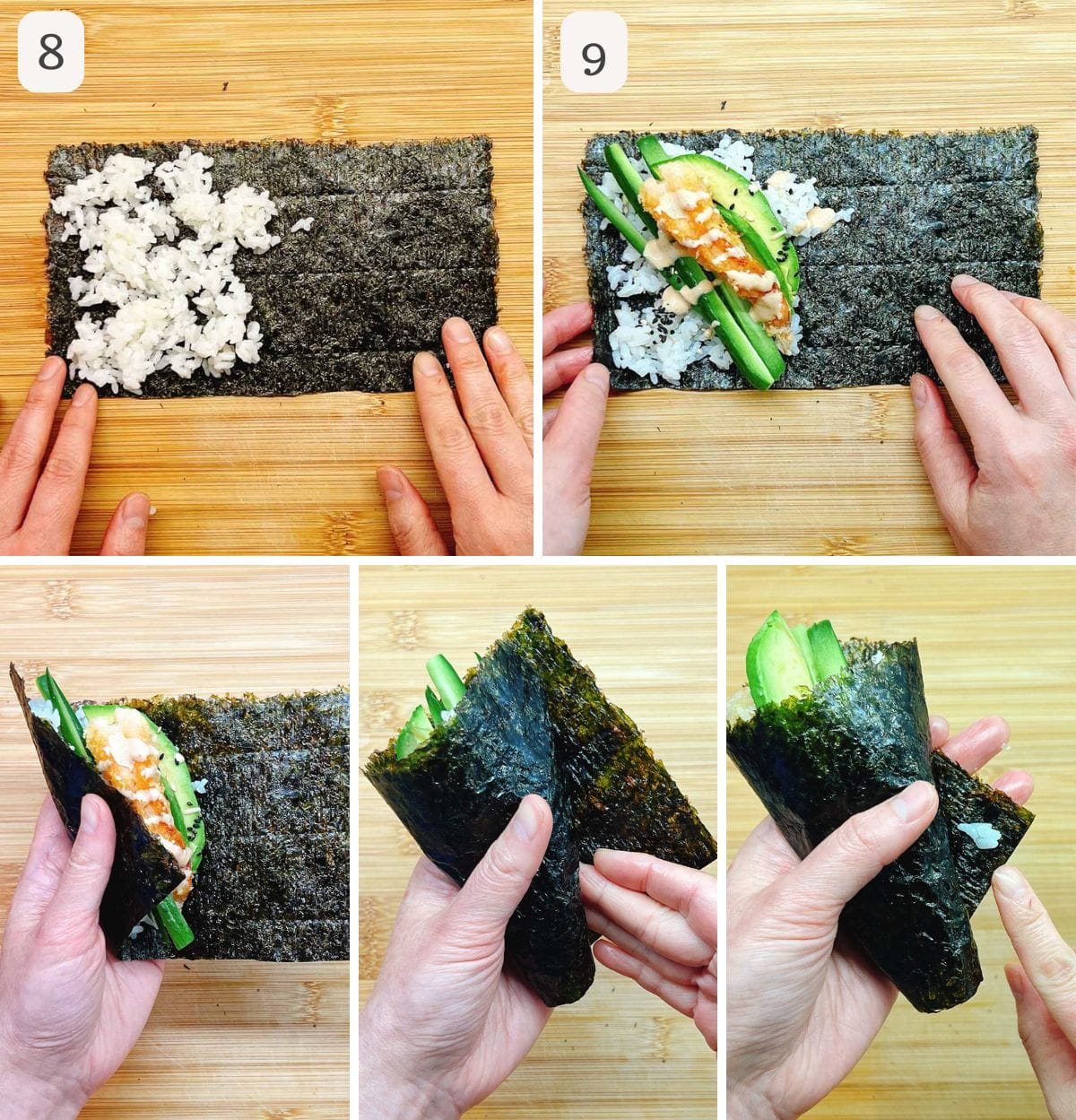 8

9