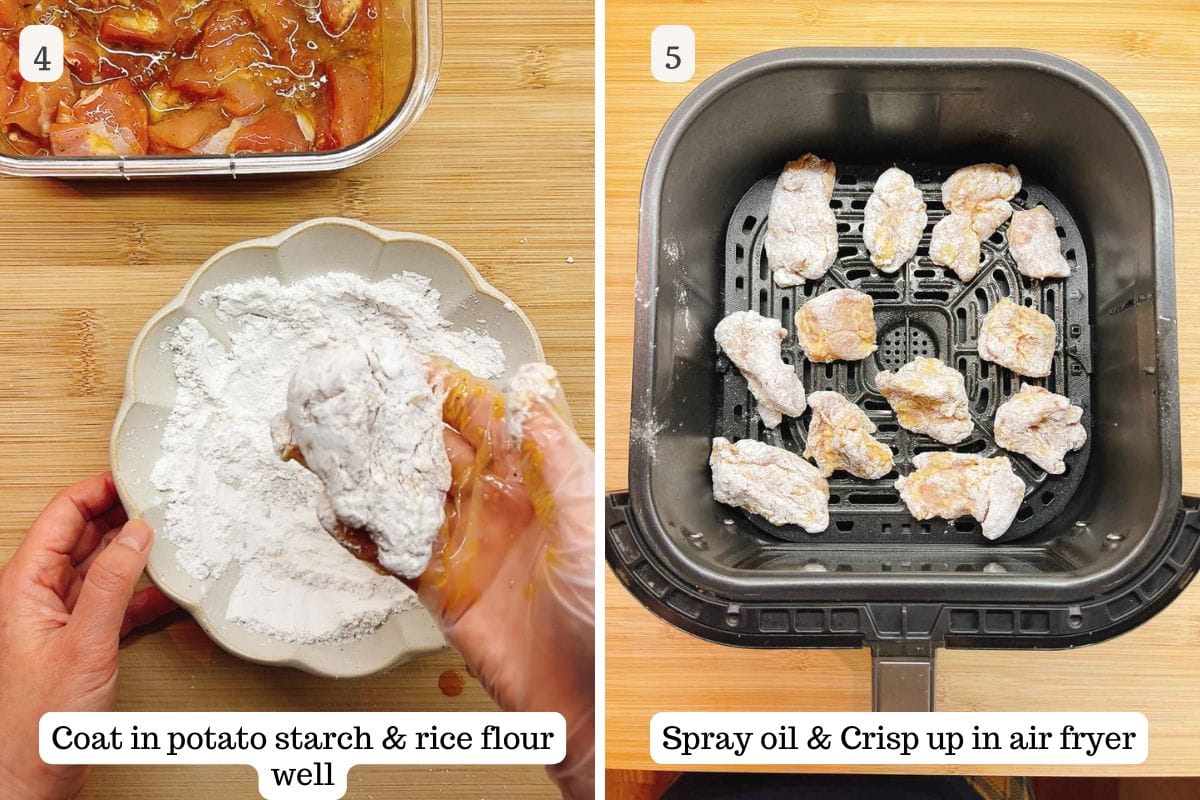 4

Coat in potato starch & rice flour well

5

Spray oil & Crisp up in air fryer