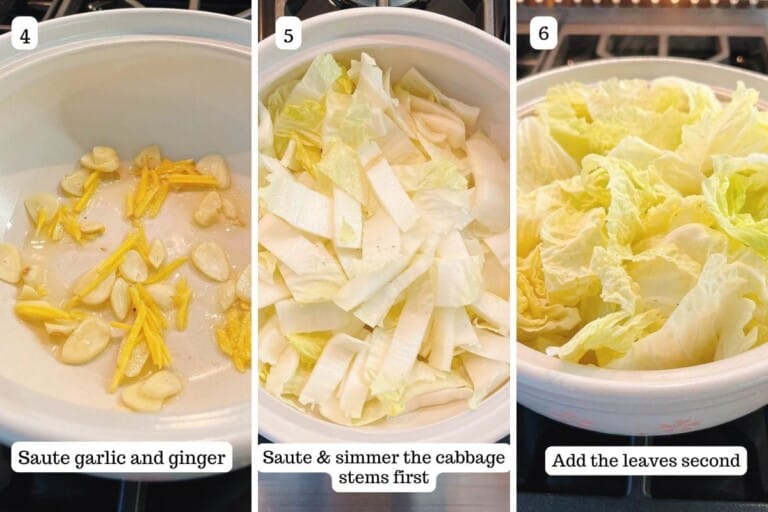 4

Saute garlic and ginger

5

Saute & simmer the cabbage stems first

6

Add the leaves second