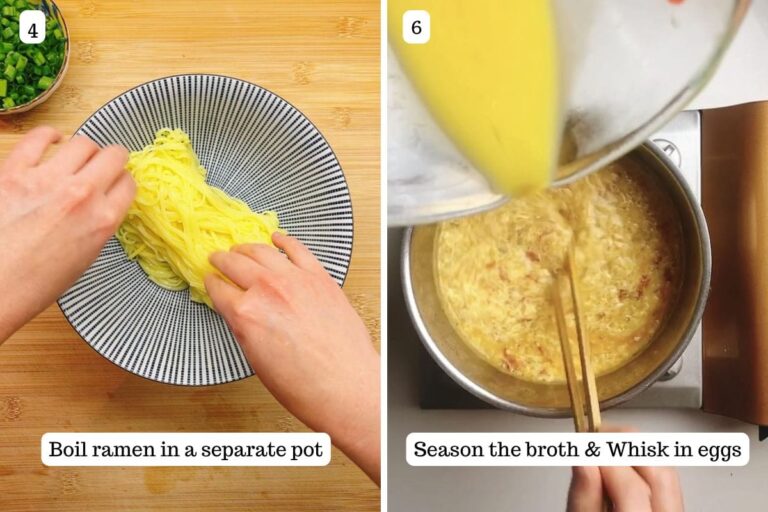 4

Boil ramen in a separate pot

6

Season the broth & Whisk in eggs