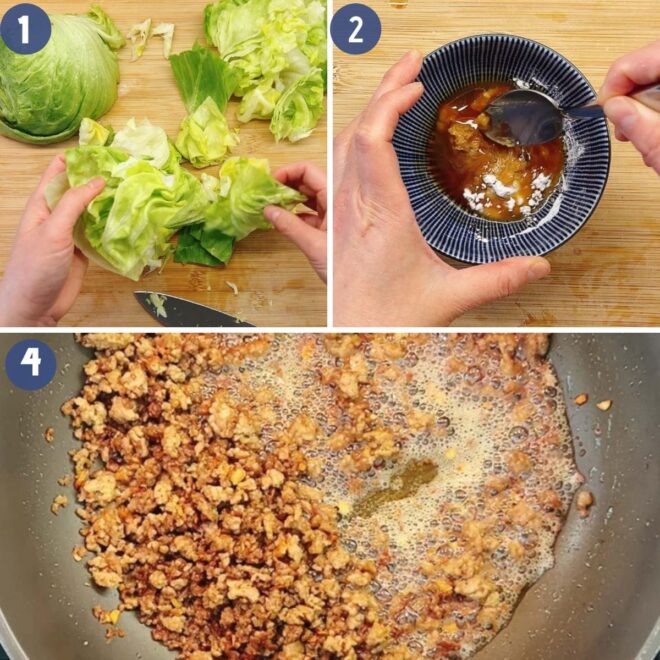 1

2

4