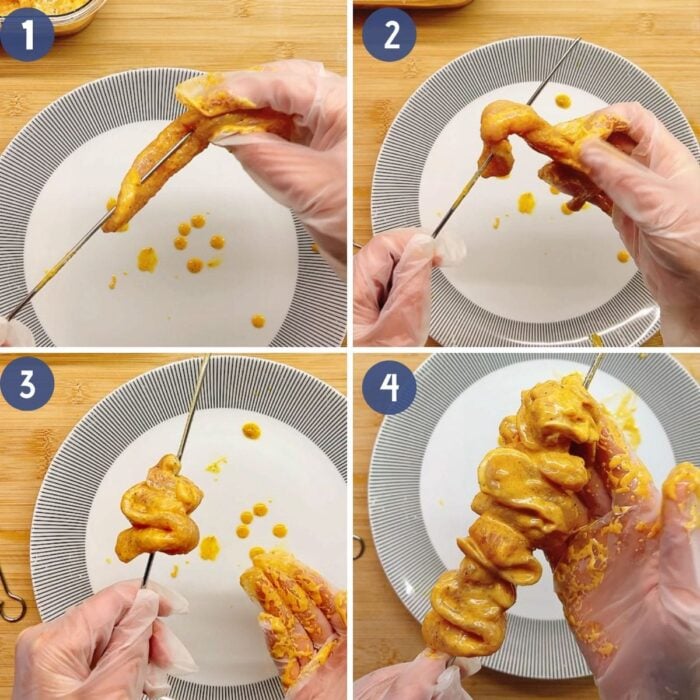 1

2

3

4