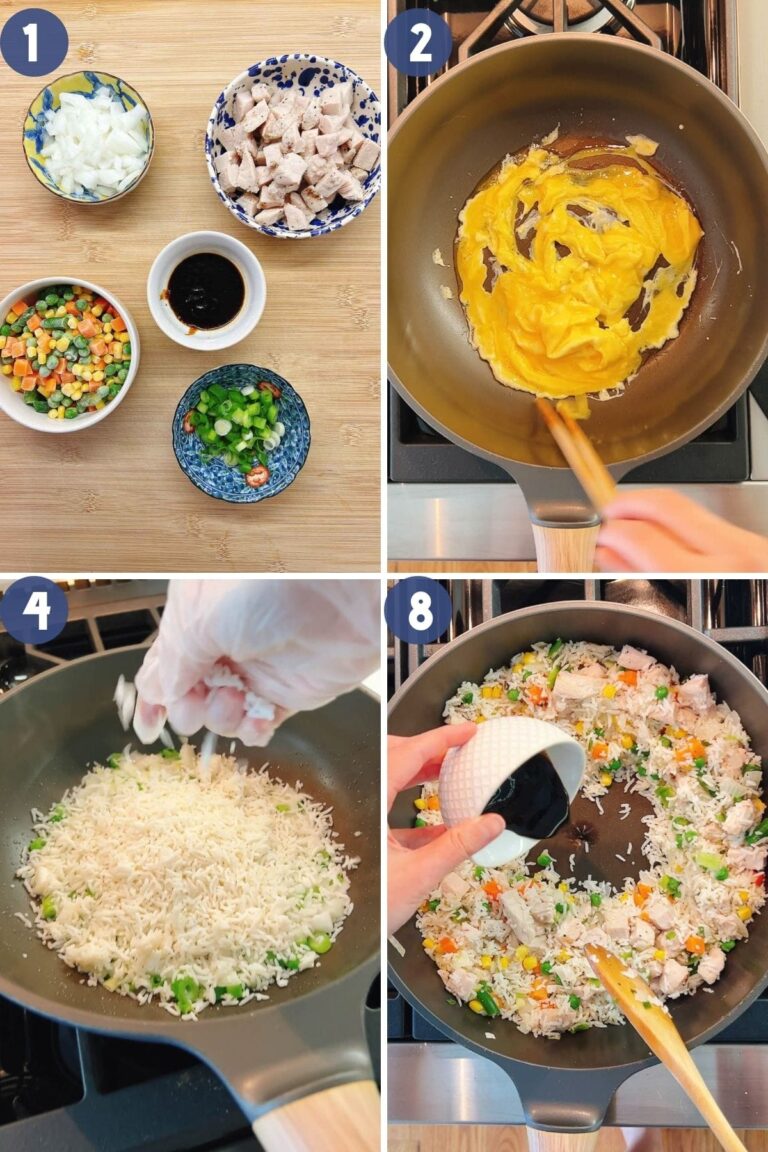 1
2
4
8