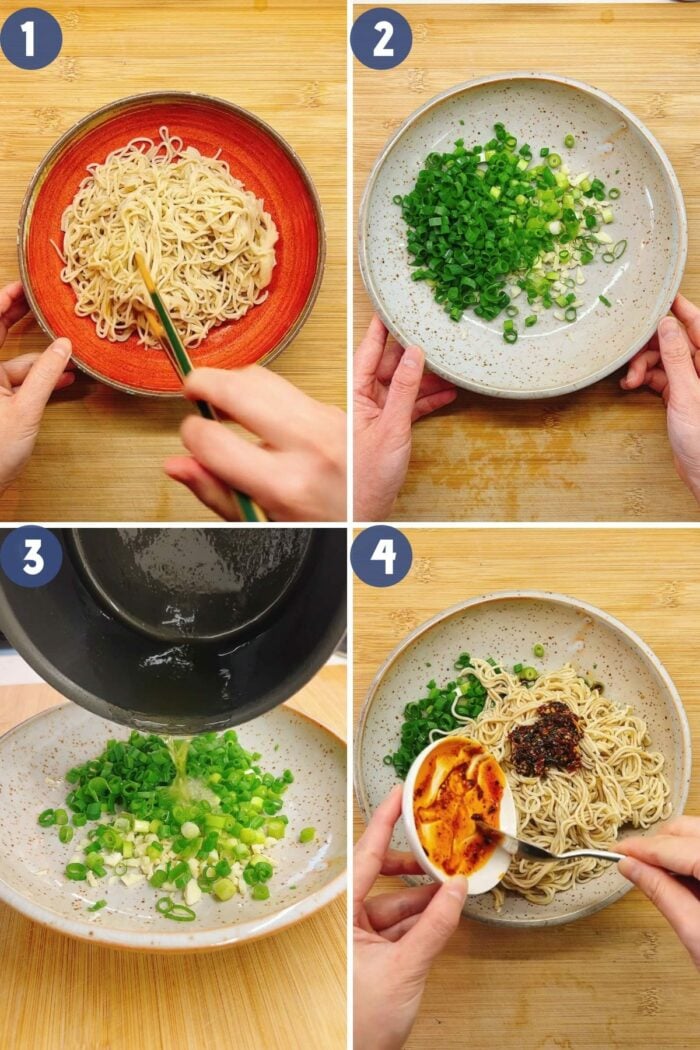 1
2
3
4