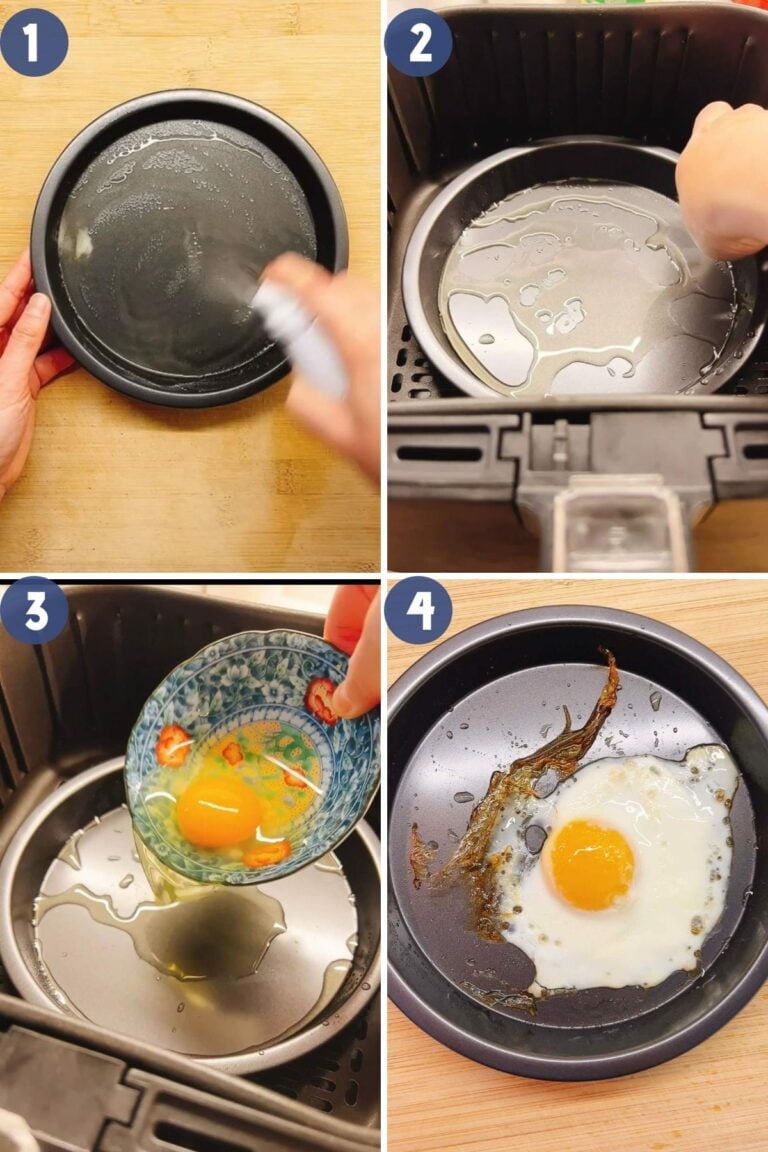 1

2

3

4