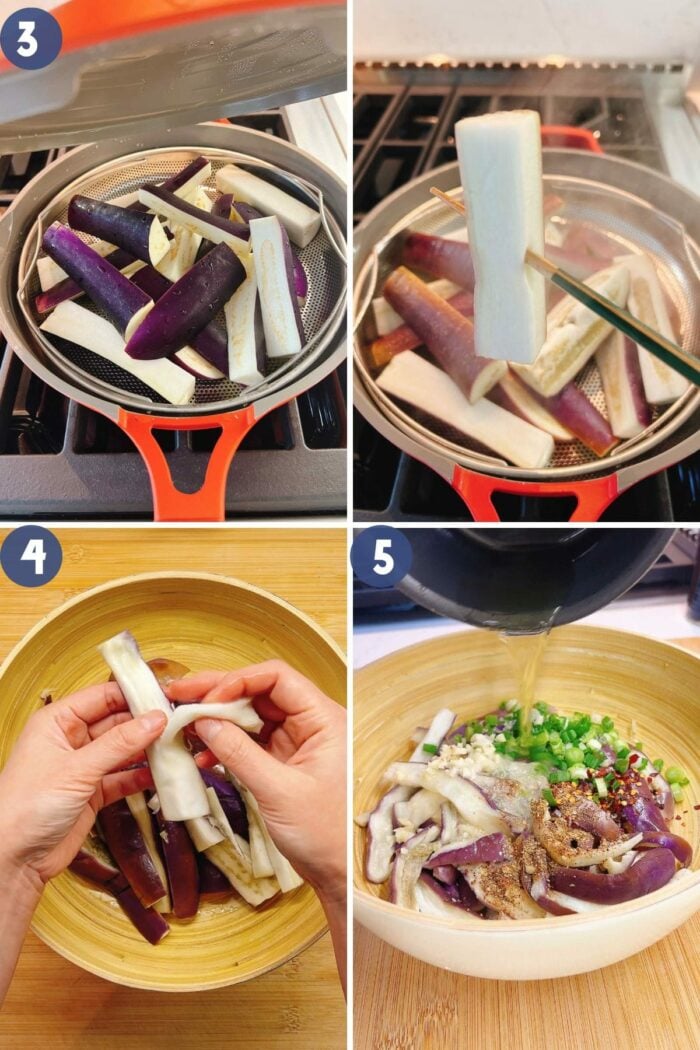 3

4

5