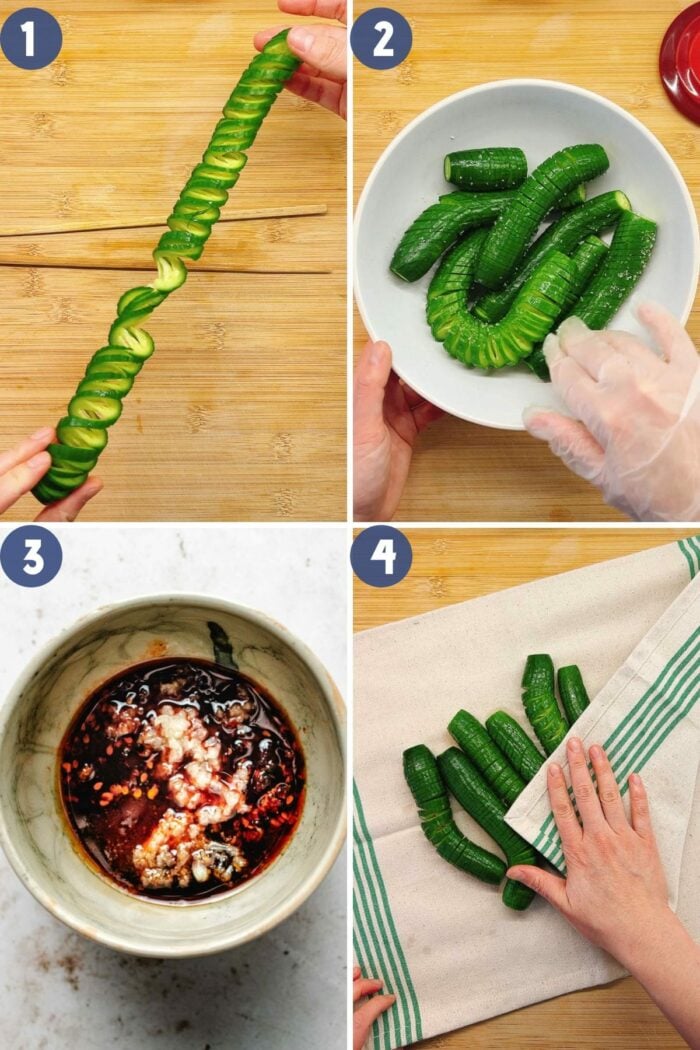 1

2

3

4