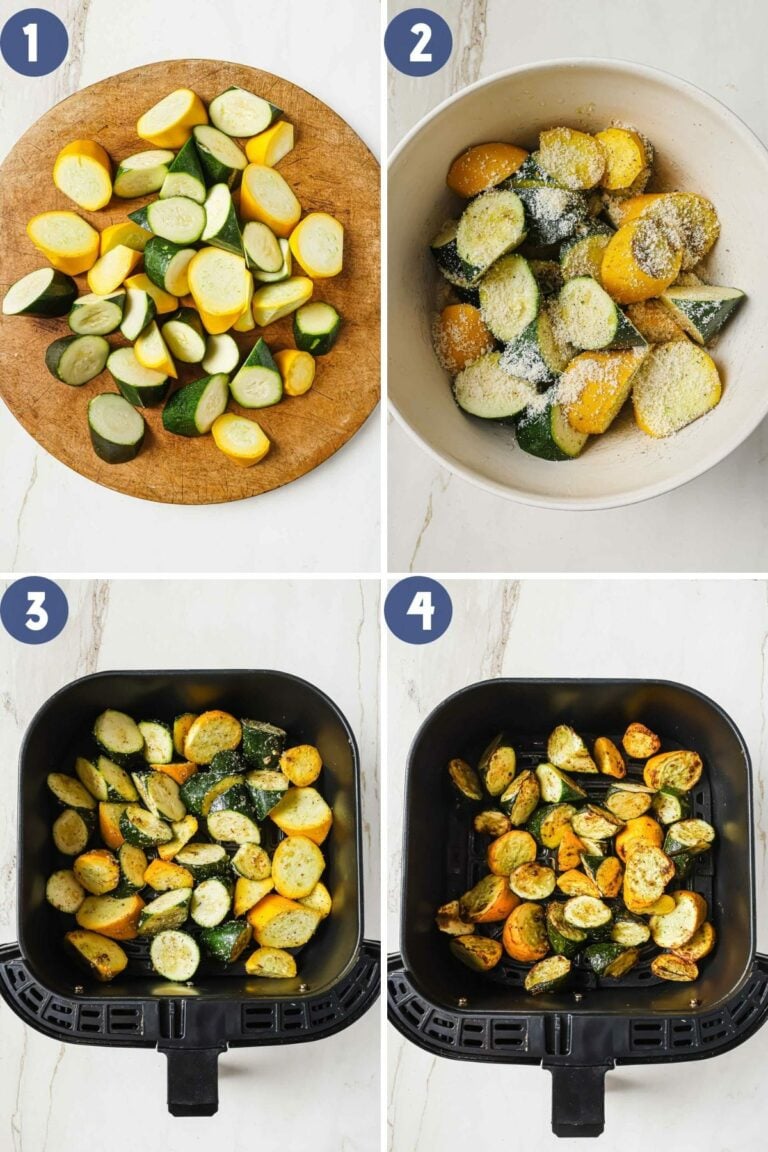 1

2

3

4