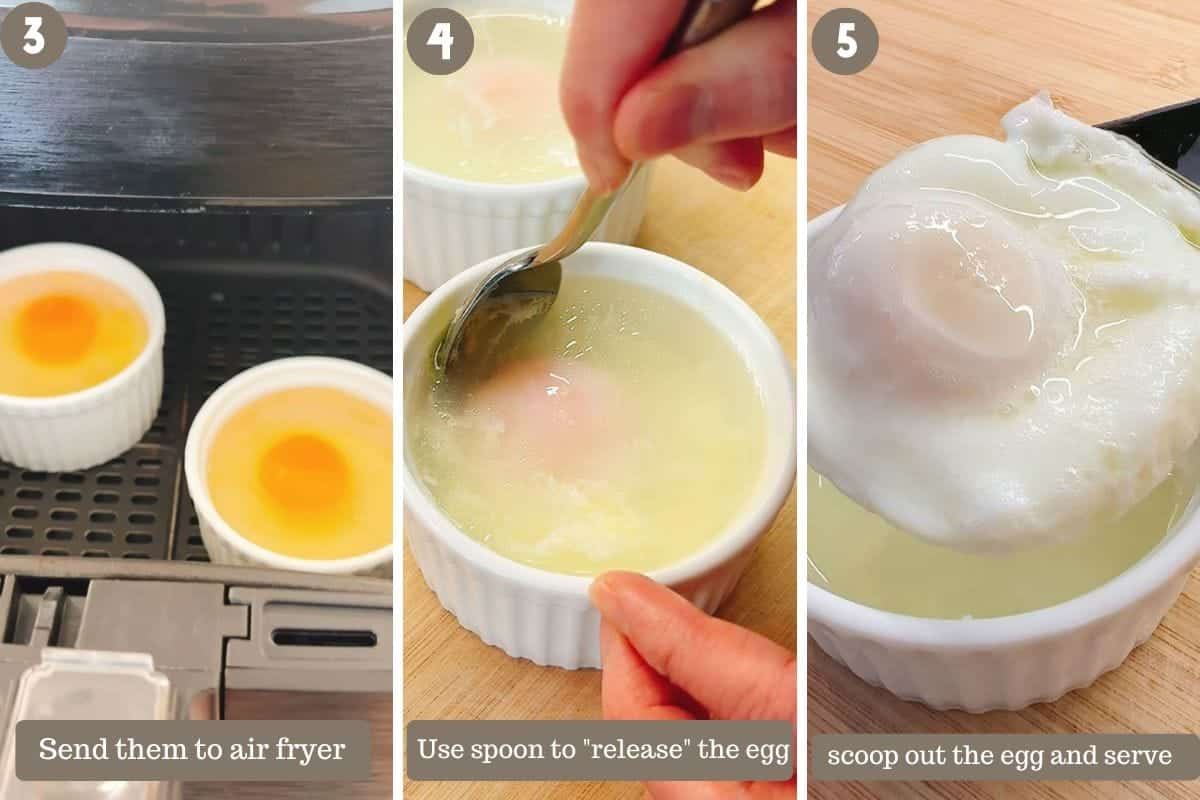 3

Send them to air fryer

4

Use spoon to "release" the egg

5

scoop out the egg and serve