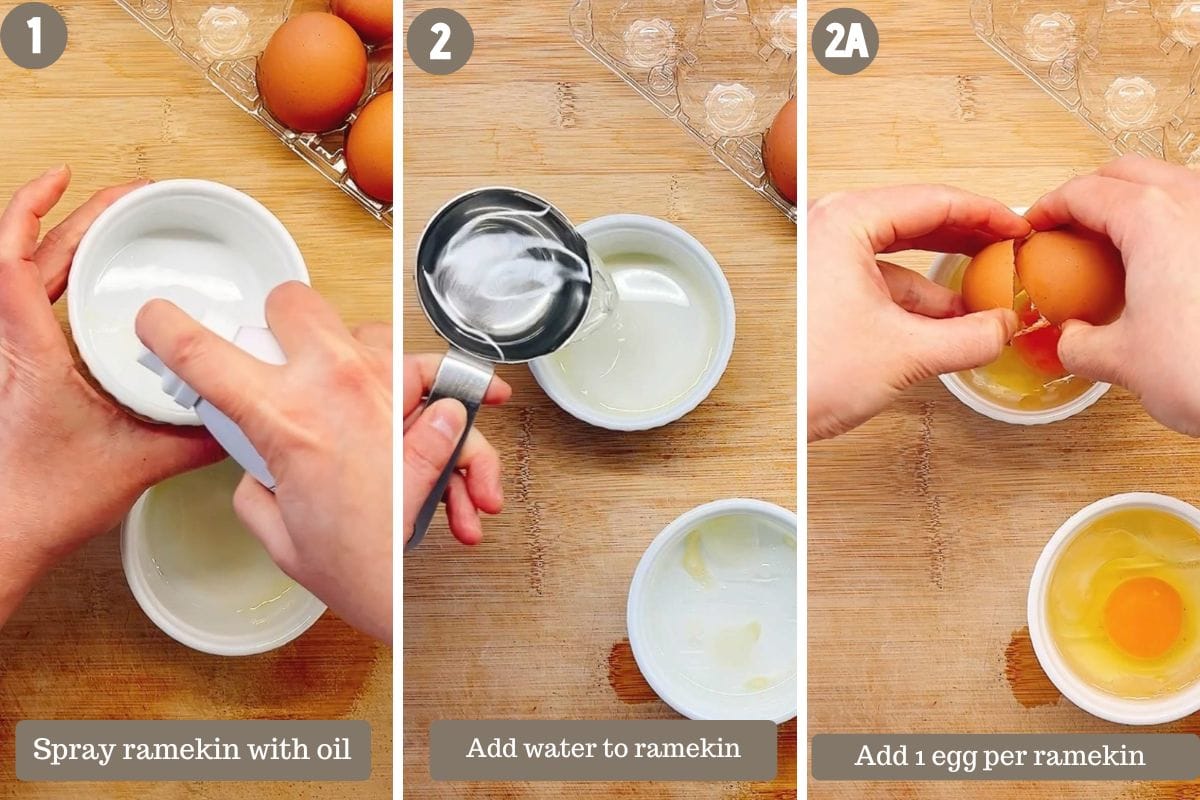 1

Spray ramekin with oil

2

Add water to ramekin

2A

Add 1 egg per ramekin