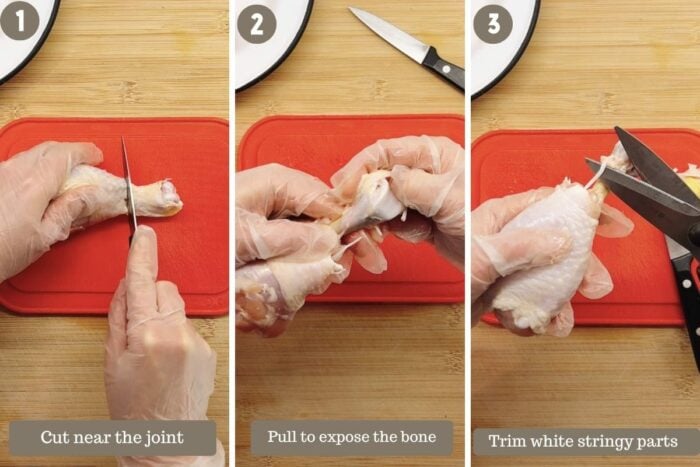 1
Cut near the joint

2
Pull to expose the bone

3
Trim white stringy parts