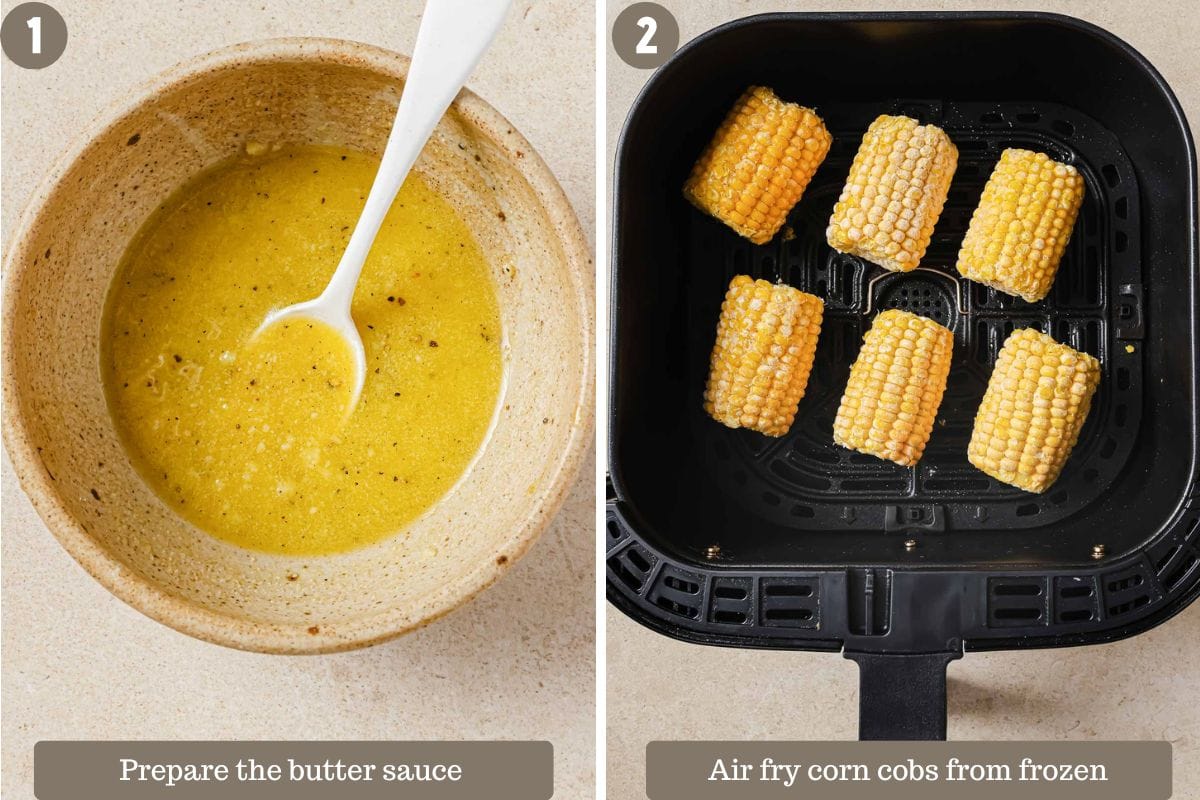 1

Prepare the butter sauce

2

Air fry corn cobs from frozen