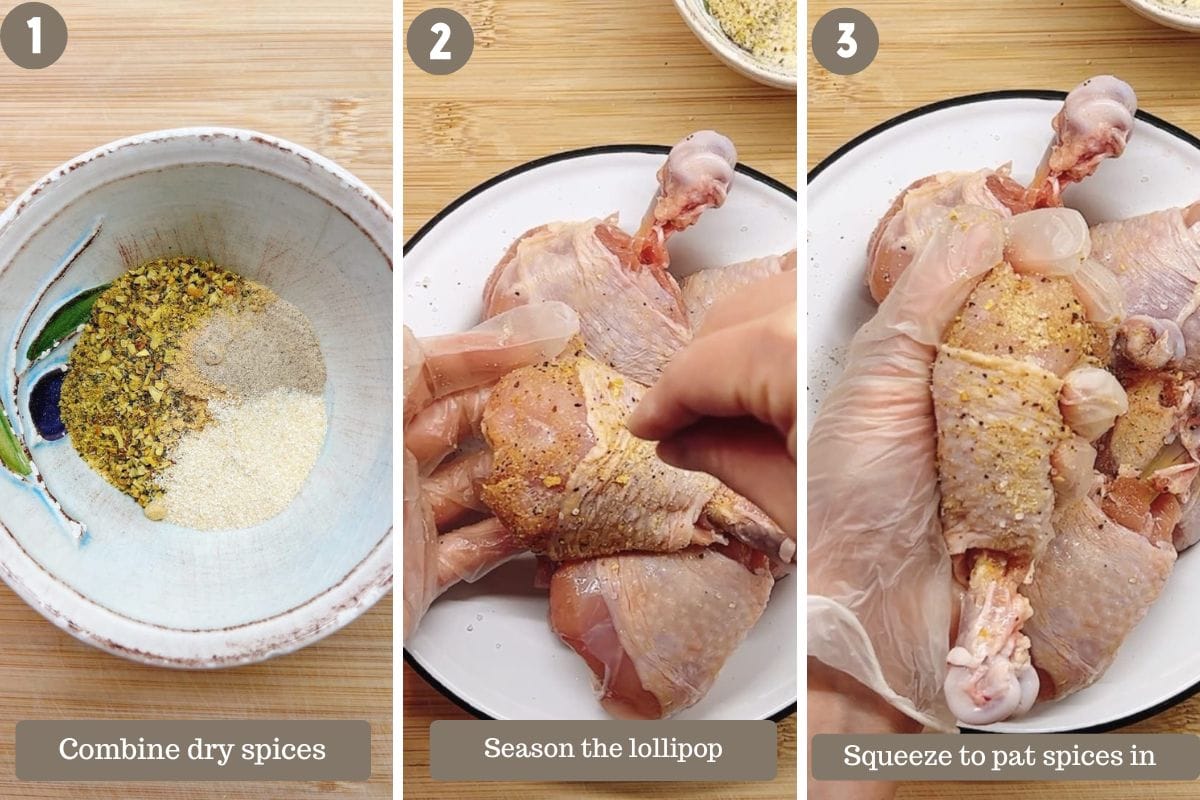 1

Combine dry spices

2

Season the lollipop

3

Squeeze to pat spices in