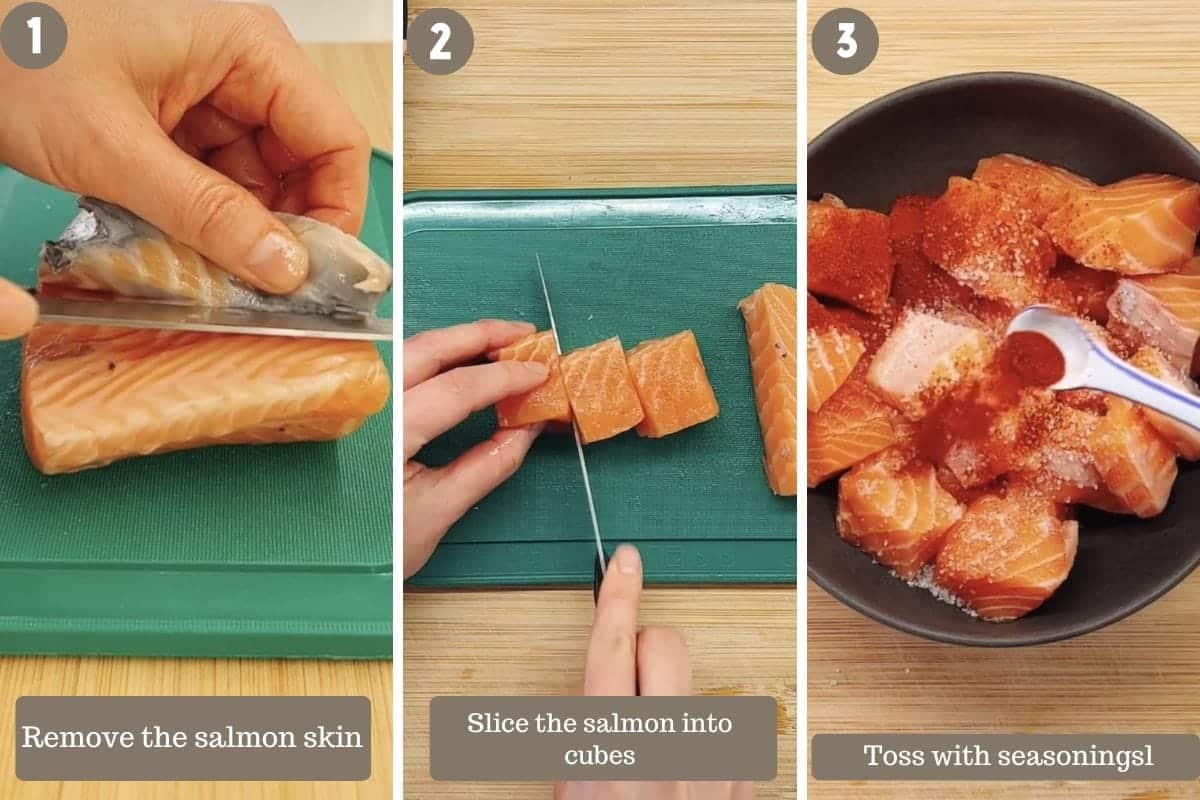 1

Remove the salmon skin

2

Slice the salmon into cubes

3

Toss with seasoningsl