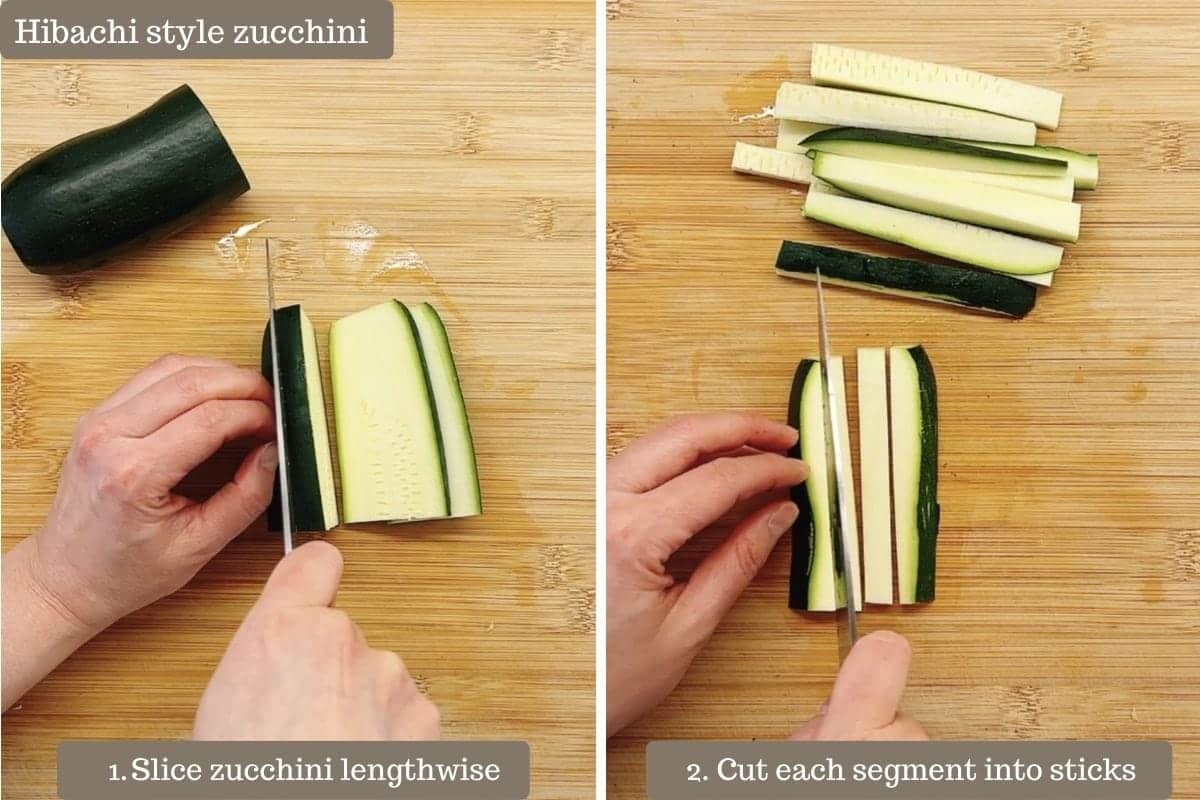 Hibachi style zucchini

1. Slice zucchini lengthwise

2. Cut each segment into sticks