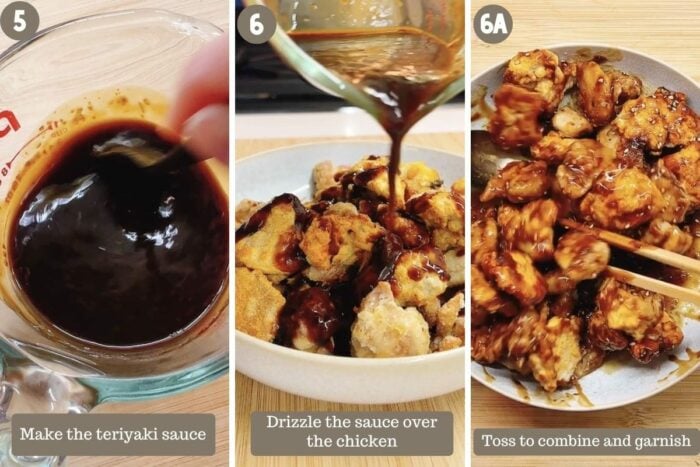 5

Make the teriyaki sauce

6

Drizzle the sauce over the chicken

6A

Toss to combine and garnish