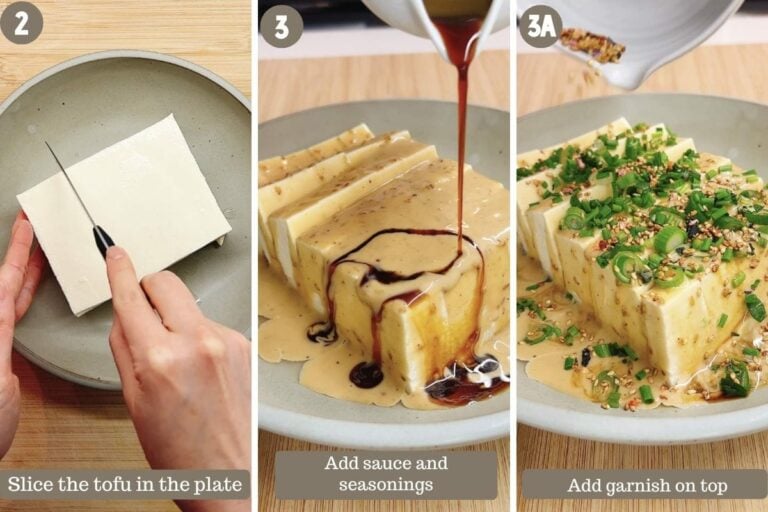 2

Slice the tofu in the plate

3

Add sauce and seasonings

3A

Add garnish on top