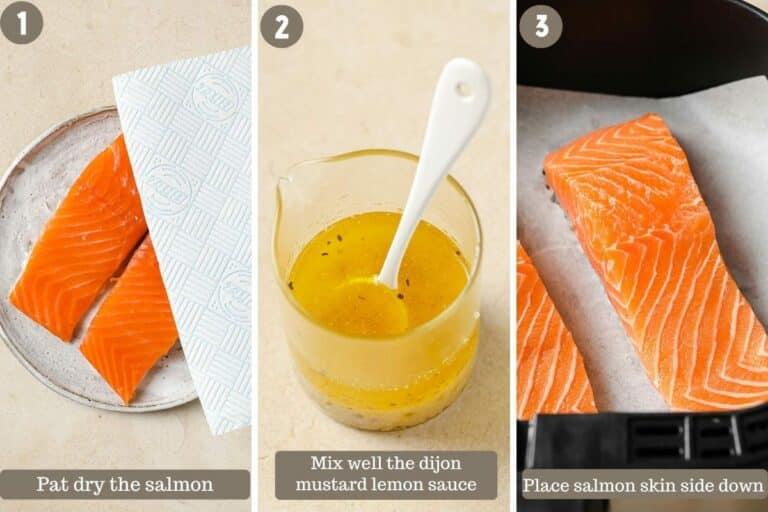 1

Pat dry the salmon

2

Mix well the dijon mustard lemon sauce

3

Place salmon skin side down