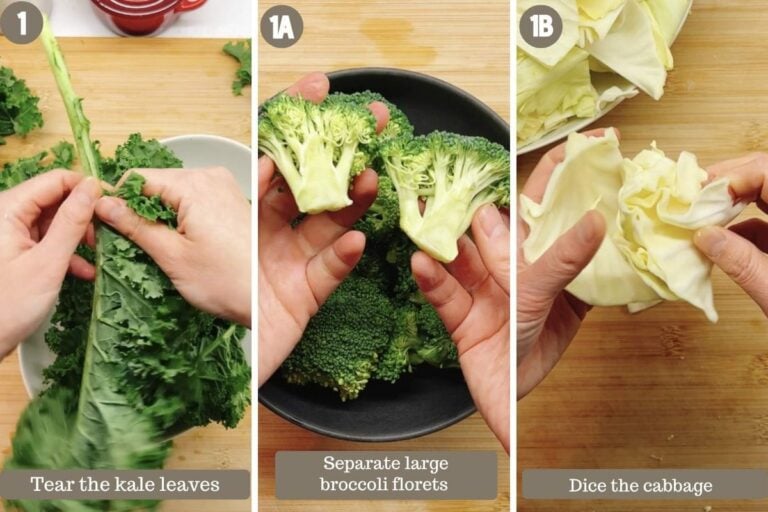 1

Tear the kale leaves

1A

Separate large broccoli florets

1B

Dice the cabbage