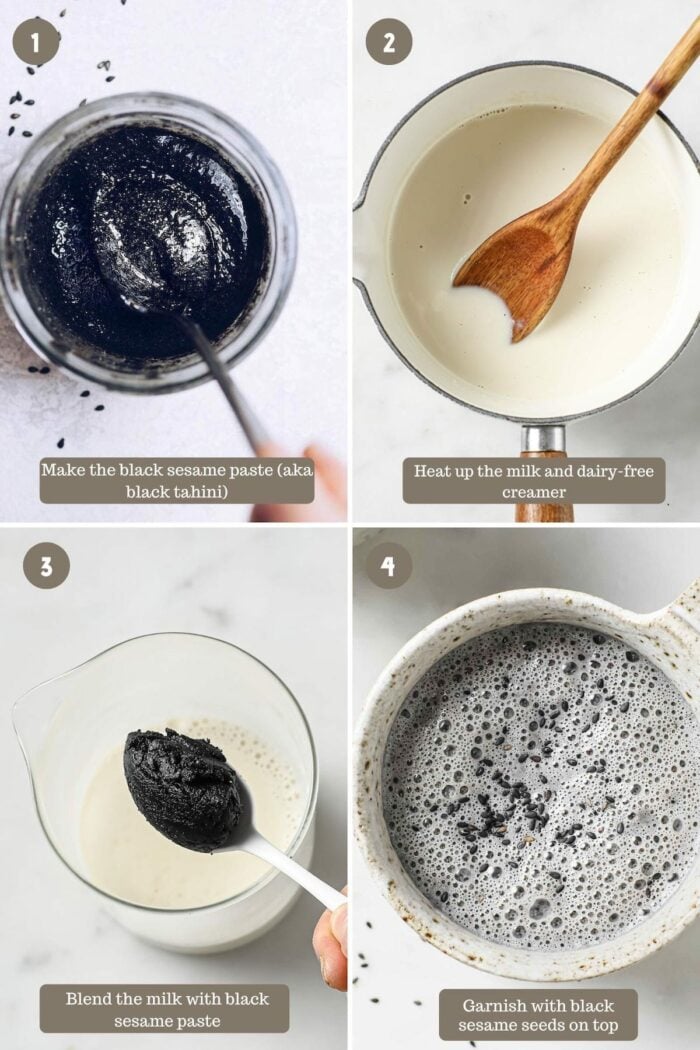 1

Make the black sesame paste (aka black tahini)

2

Heat up the milk and dairy-free creamer

3

Blend the milk with black sesame paste

4

Garnish with black sesame seeds on top