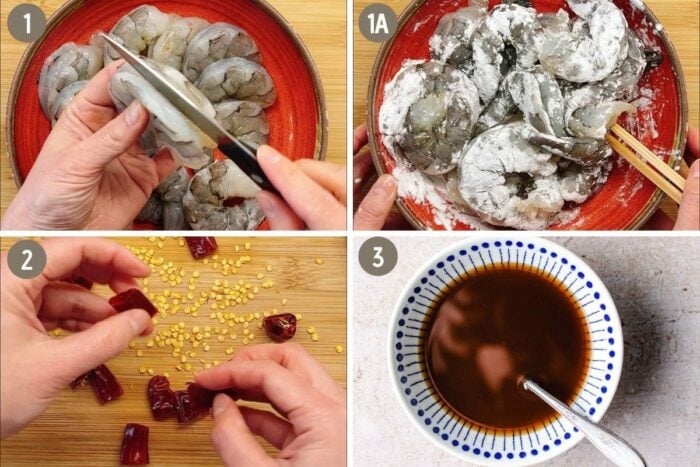 1

1A

2

3