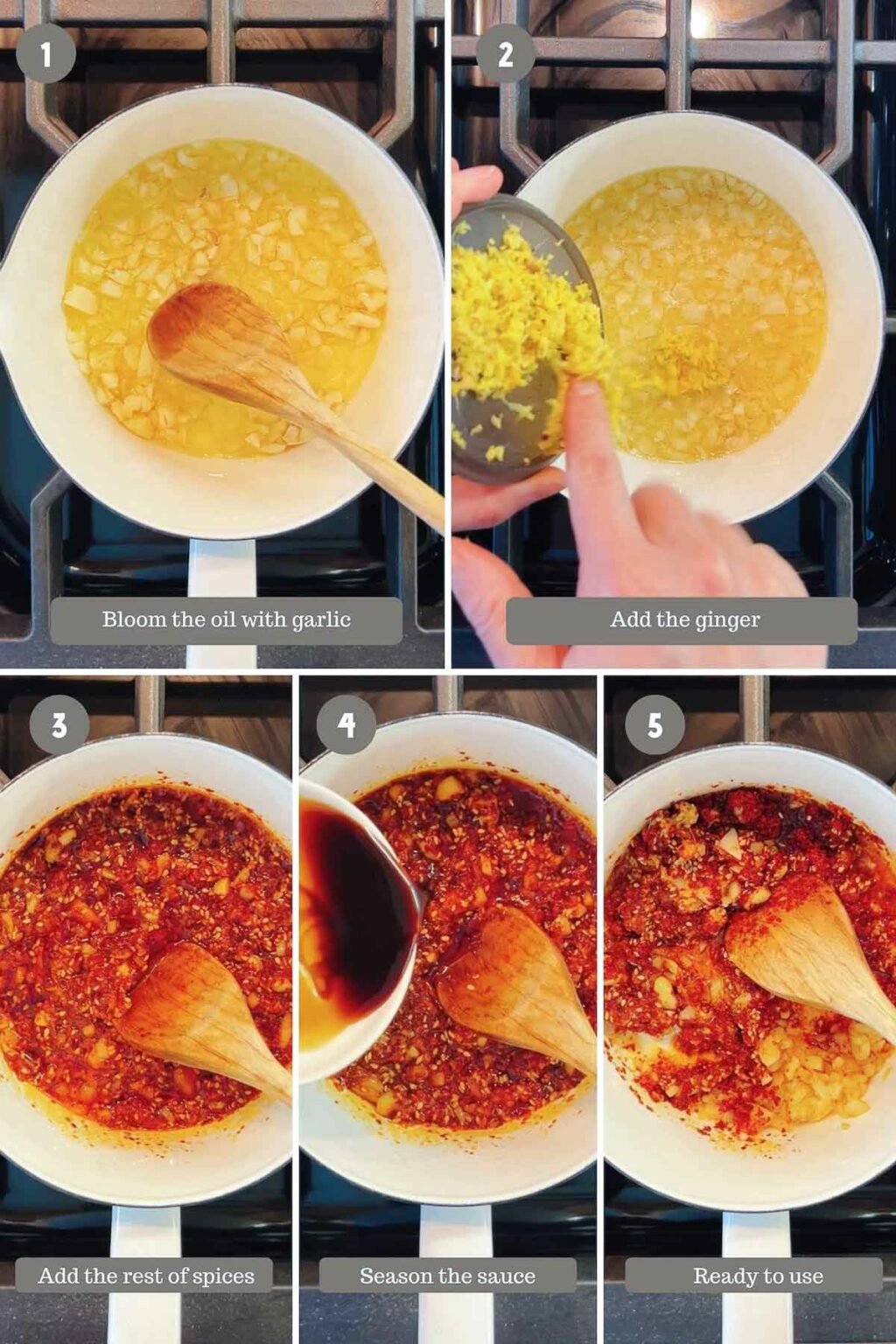 1

Bloom the oil with garlic

2

Add the ginger

3

Add the rest of spices

4

Season the sauce

5

Ready to use