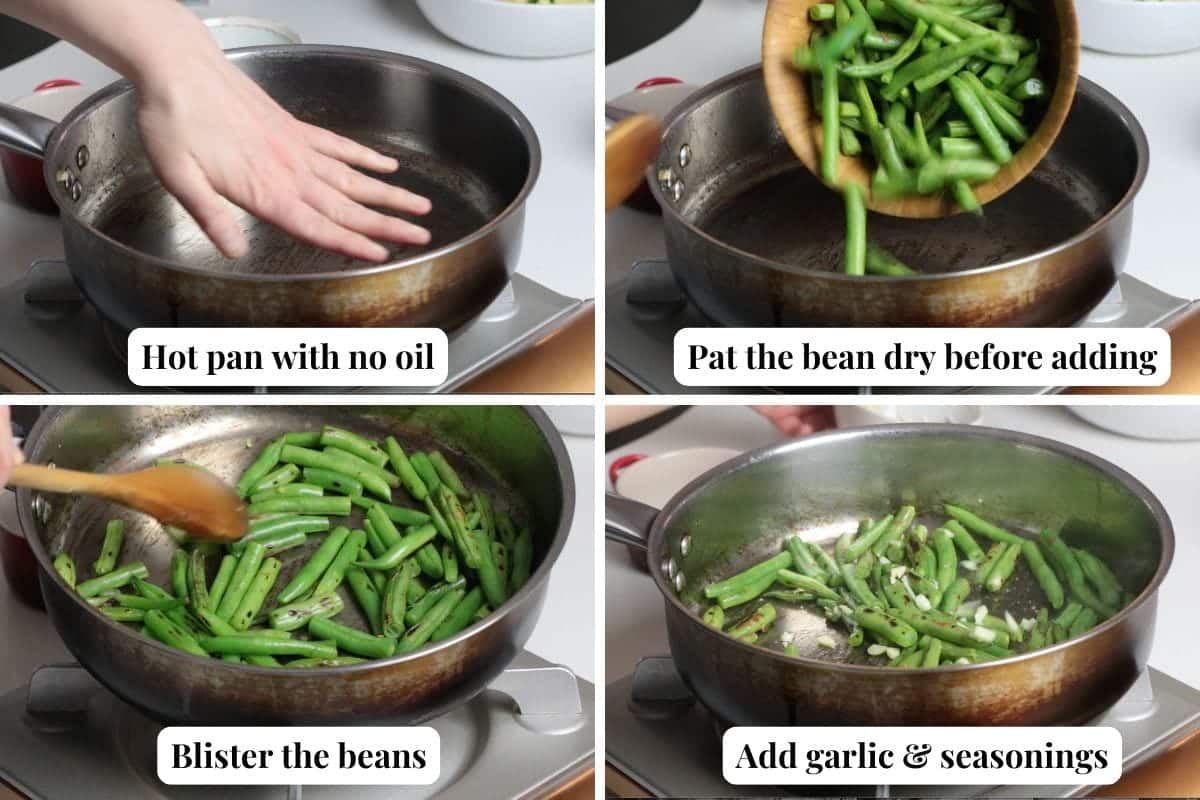 Hot pan with no oil

Pat the bean dry before adding

Blister the beans

Add garlic & seasonings