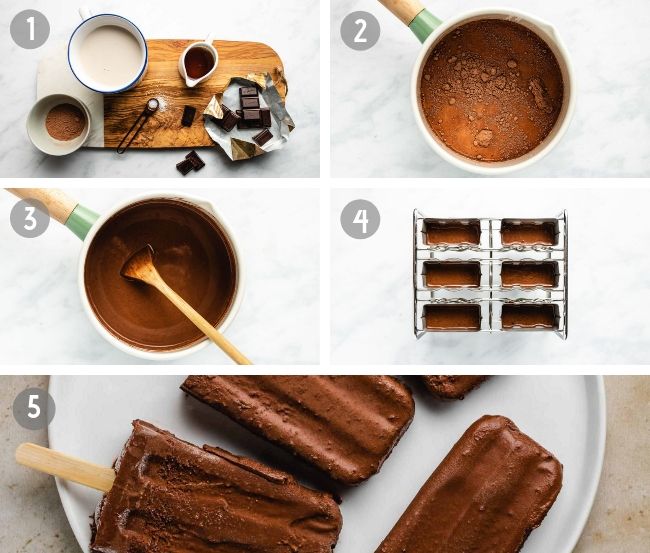 1

2

3

4

5