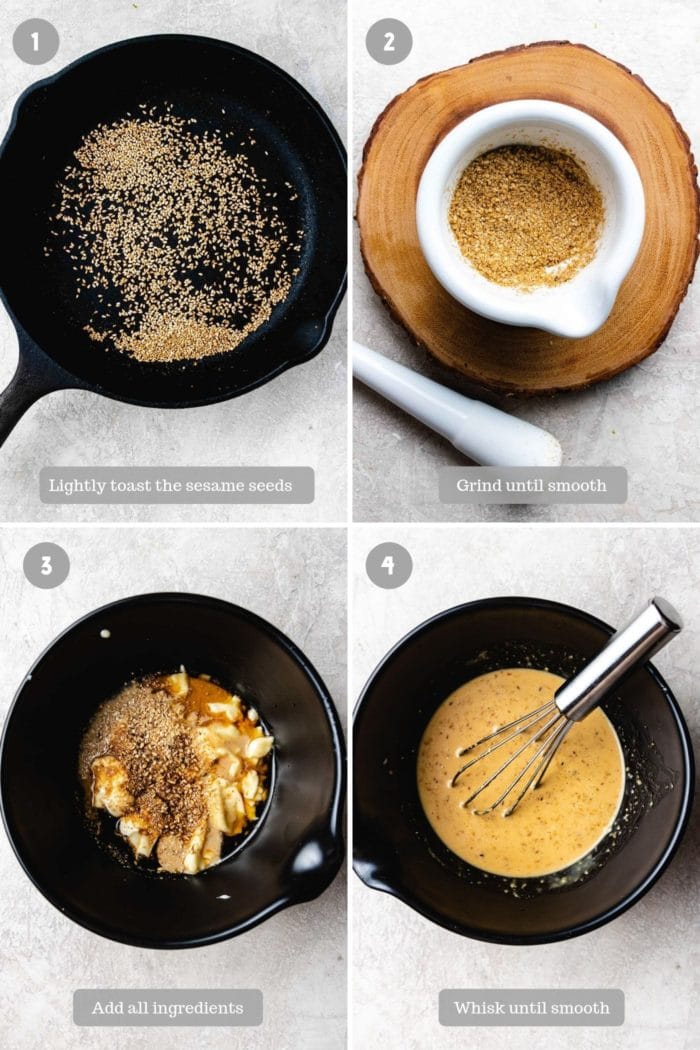 1

Lightly toast the sesame seeds

2

Grind until smooth

3

Add all ingredients

4

Whisk until smooth